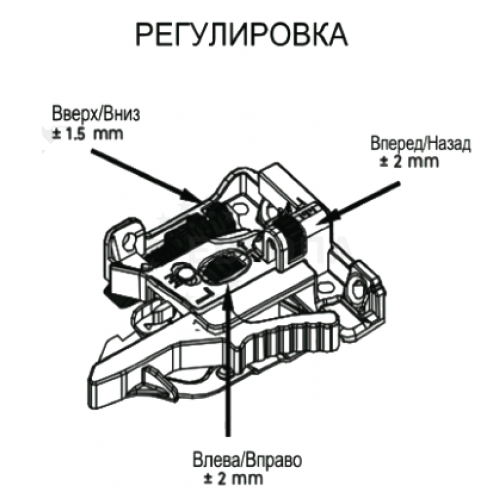 РЕГУЛИРОВКА

Вверх/Вниз
± 1.5 mm

Вперед/Назад
± 2 mm

L

Влева/Вправо
± 2 mm